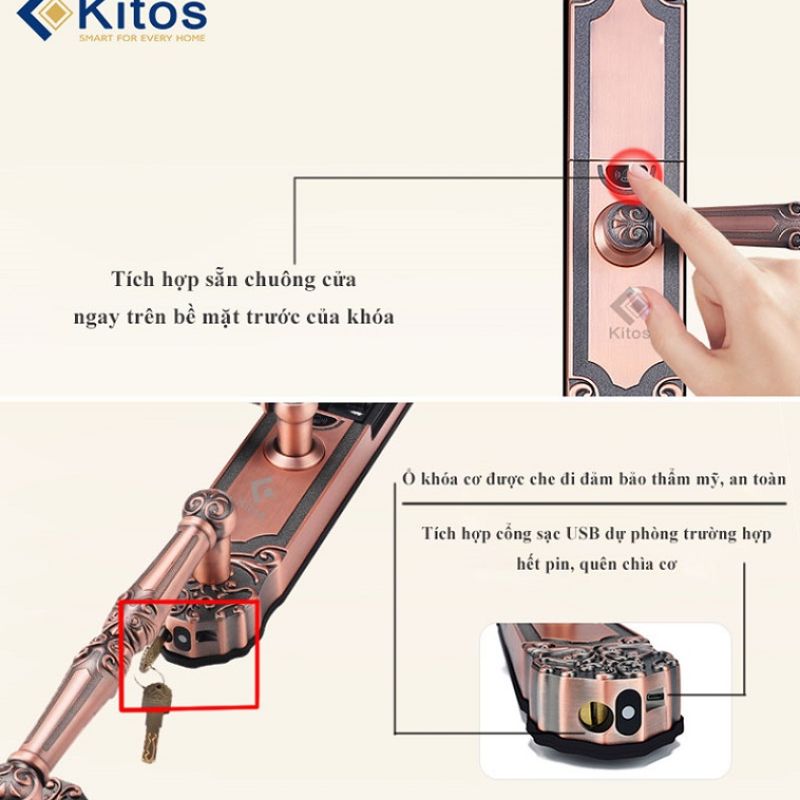 Kitos
SMART FOR EVERY HOME

Tích hợp sẵn chuông cửa
ngay trên bề mặt trước của khóa

Kitos

Ổ khóa cơ được che đi đảm bảo thẩm mỹ, an toàn

Tích hợp cổng sạc USB dự phòng trường hợp
hết pin, quên chìa cơ