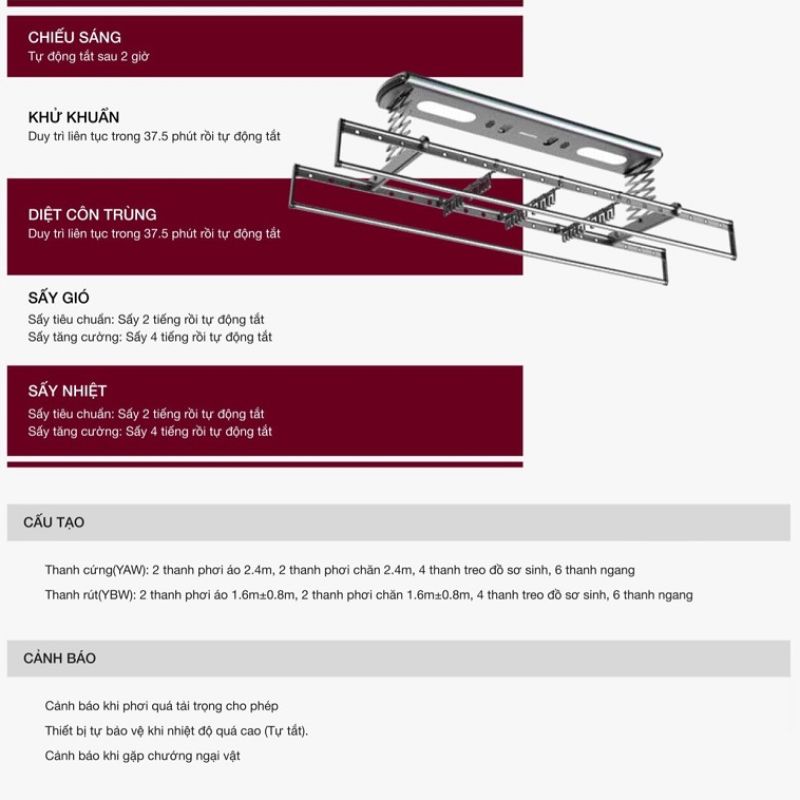 CHIẾU SÁNG
Tự động tắt sau 2 giờ

KHỬ KHUẨN
Duy trì liên tục trong 37.5 phút rồi tự động tắt

DIỆT CÔN TRÙNG
Duy trì liên tục trong 37.5 phút rồi tự động tắt

SẤY GIÓ
Sấy tiêu chuẩn: Sấy 2 tiếng rồi tự động tắt
Sấy tăng cường: Sấy 4 tiếng rồi tự động tắt

SẤY NHIỆT
Sấy tiêu chuẩn: Sấy 2 tiếng rồi tự động tắt
Sấy tăng cường: Sấy 4 tiếng rồi tự động tắt

CẤU TẠO

Thanh cứng(YAW): 2 thanh phơi áo 2.4m, 2 thanh phơi chăn 2.4m, 4 thanh treo đồ sơ sinh, 6 thanh ngang

Thanh rút(YBW): 2 thanh phơi áo 1.6m±0.8m, 2 thanh phơi chăn 1.6m±0.8m, 4 thanh treo đồ sơ sinh, 6 thanh ngang

CẢNH BÁO

Cảnh báo khi phơi quá tải trọng cho phép

Thiết bị tự bảo vệ khi nhiệt độ quá cao (Tự tắt).

Cảnh báo khi gặp chướng ngại vật